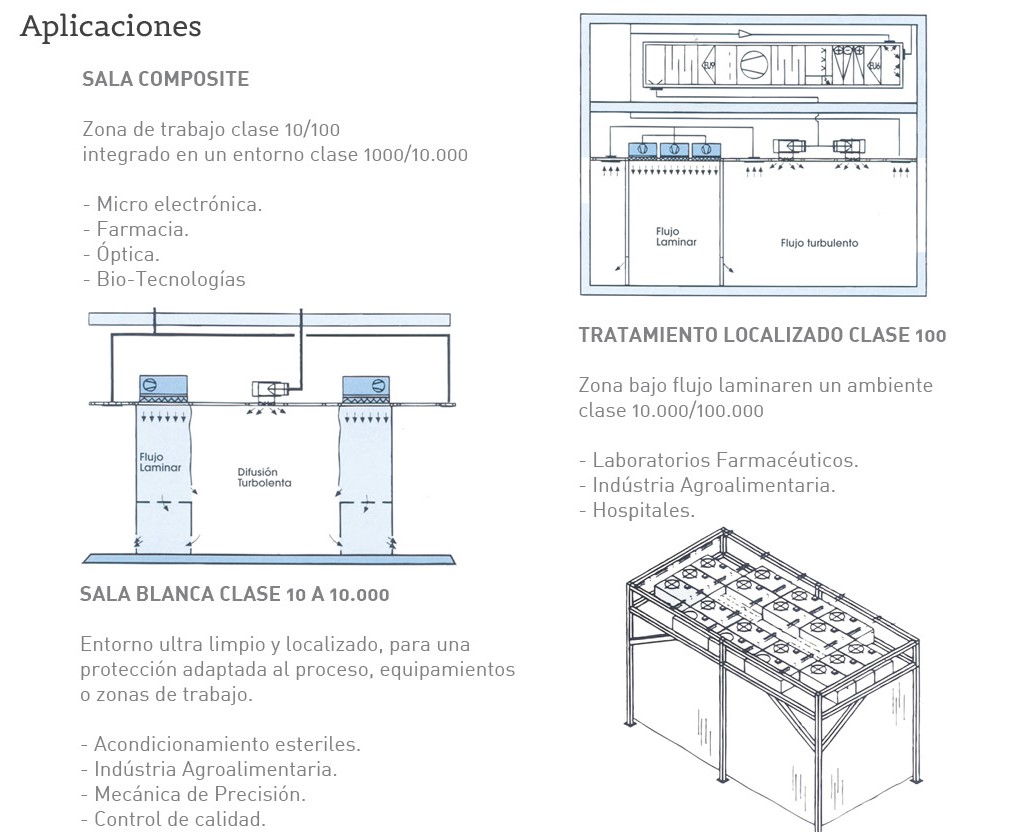 Aplicaciones

SALA COMPOSITE

Zona de trabajo clase 10/100
integrado en un entorno clase 1000/10.000

- Micro electrónica.
- Farmacia.
- Óptica.
- Bio-Tecnologías

Flujo Laminar

Difusión Turbolenta

SALA BLANCA CLASE 10 A 10.000

Entorno ultra limpio y localizado, para una protección adaptada al proceso, equipamientos o zonas de trabajo.

- Acondicionamiento esteriles.
- Indústria Agroalimentaria.
- Mecánica de Precisión.
- Control de calidad.

Flujo Laminar

Flujo turbulento

TRATAMIENTO LOCALIZADO CLASE 100

Zona bajo flujo laminaren un ambiente clase 10.000/100.000

- Laboratorios Farmacéuticos.
- Indústria Agroalimentaria.
- Hospitales.